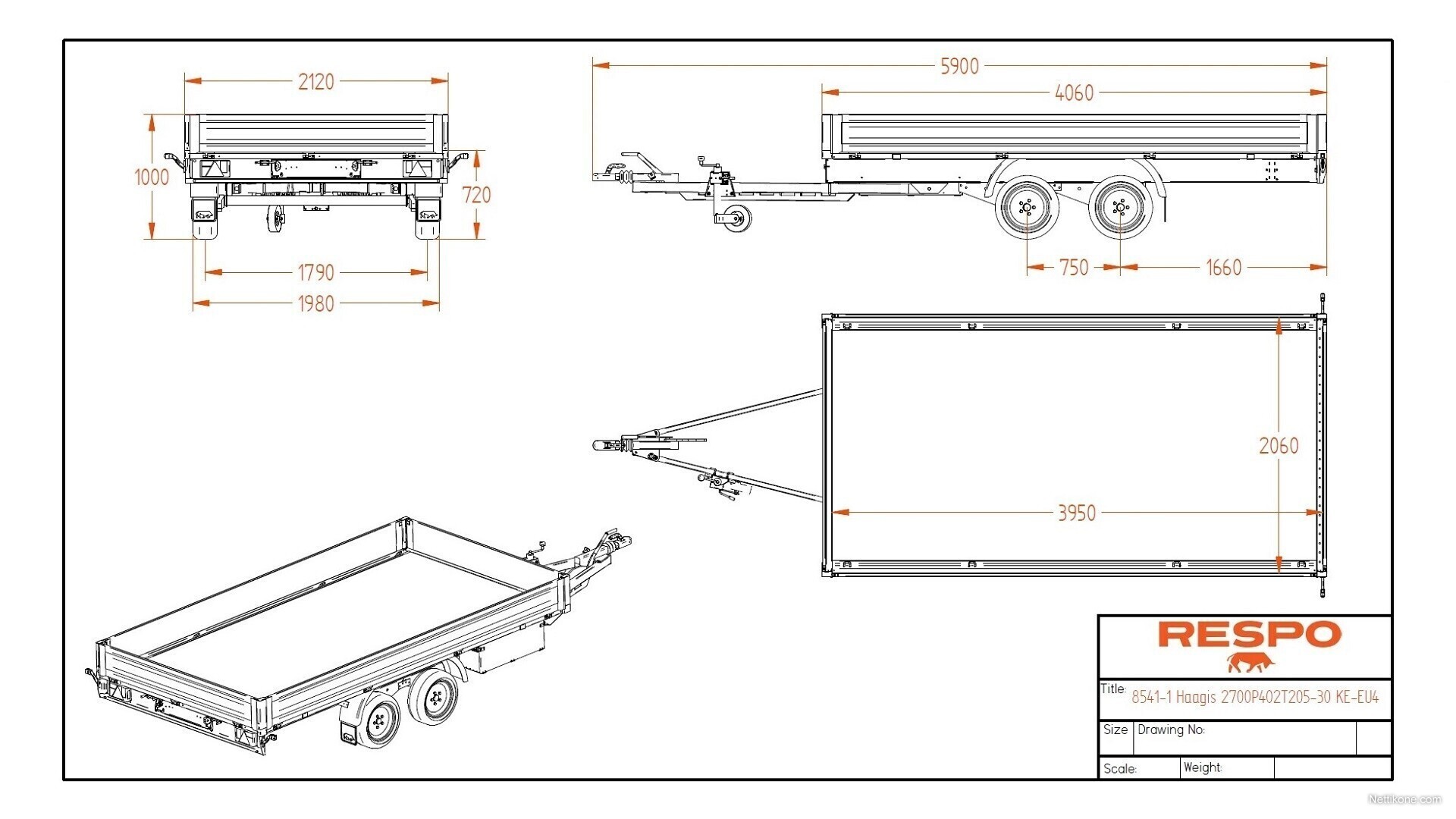 2120

1000

720

1790

1980

5900

4060

750

1660

2060

3950

RESPO

Title: 8541-1 Haagis 2700P402T205-30 KE-EU4

Size Drawing No:

Scale: Weight:

Nettikone.com